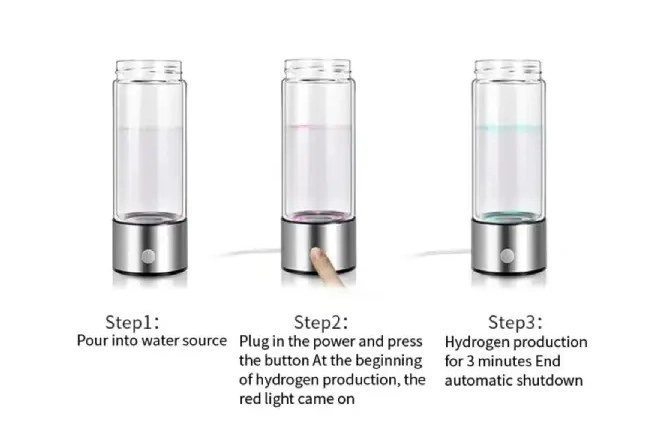 Step1:
Pour into water source

Step2:
Plug in the power and press the button At the beginning of hydrogen production, the red light came on

Step3:
Hydrogen production for 3 minutes End automatic shutdown